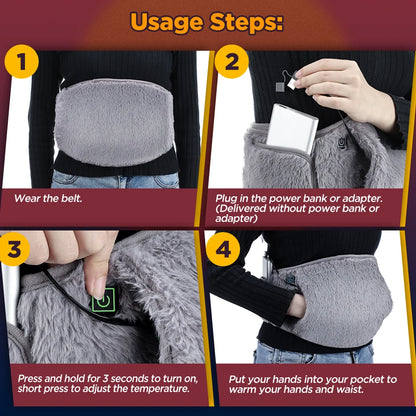 Usage Steps:

1

Wear the belt.

2

Plug in the power bank or adapter. (Delivered without power bank or adapter)

3

Press and hold for 3 seconds to turn on, short press to adjust the temperature.

4

Put your hands into your pocket to warm your hands and waist.